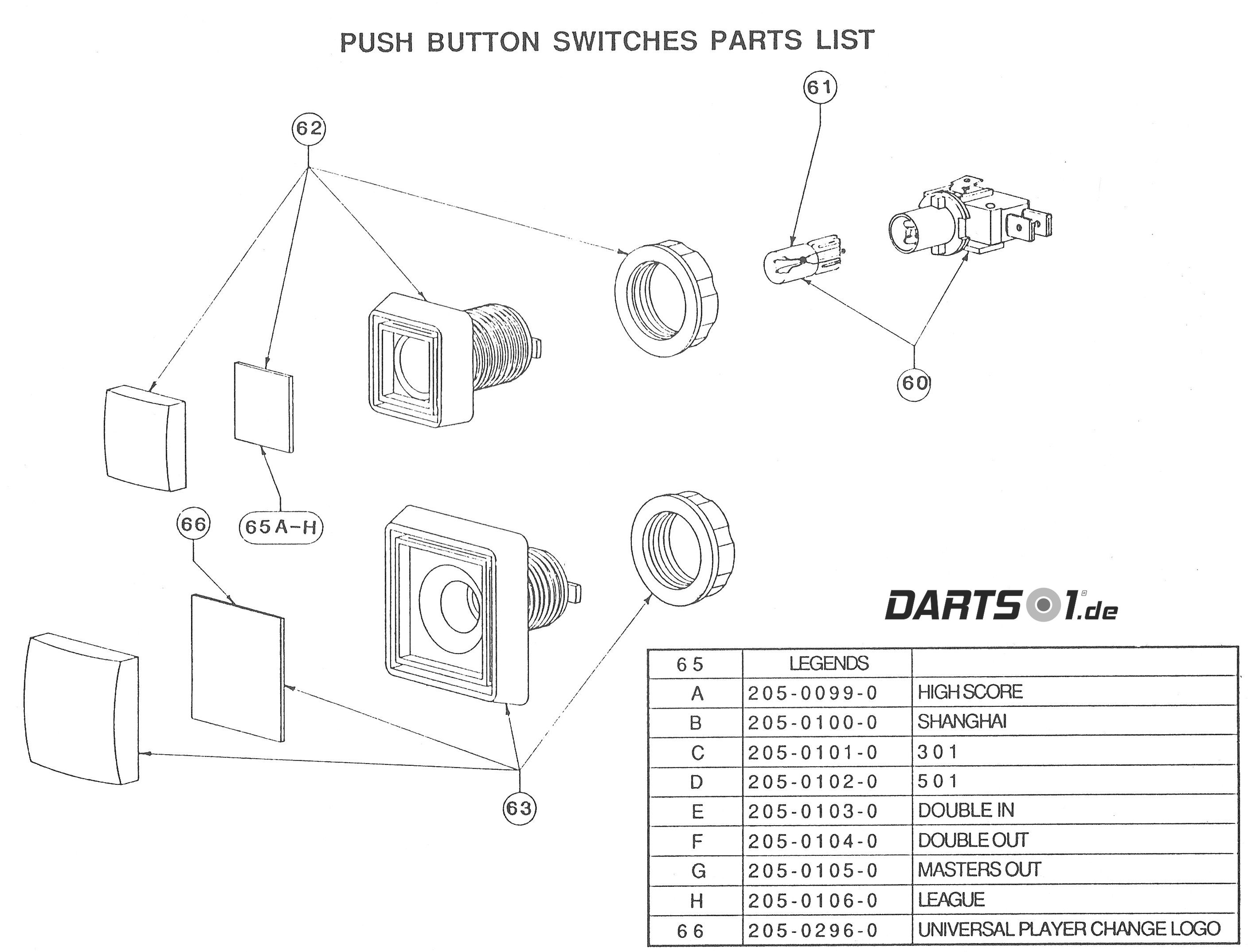 PUSH BUTTON SWITCHES PARTS LIST

62

61

60

65A-H

66

63

DARTS01.de

| 65 | LEGENDS | |
|---|---|---|
| A | 205-0099-0 | HIGH SCORE |
| B | 205-0100-0 | SHANGHAI |
| C | 205-0101-0 | 301 |
| D | 205-0102-0 | 501 |
| E | 205-0103-0 | DOUBLE IN |
| F | 205-0104-0 | DOUBLE OUT |
| G | 205-0105-0 | MASTERS OUT |
| H | 205-0106-0 | LEAGUE |
| 66 | 205-0296-0 | UNIVERSAL PLAYER CHANGE LOGO |